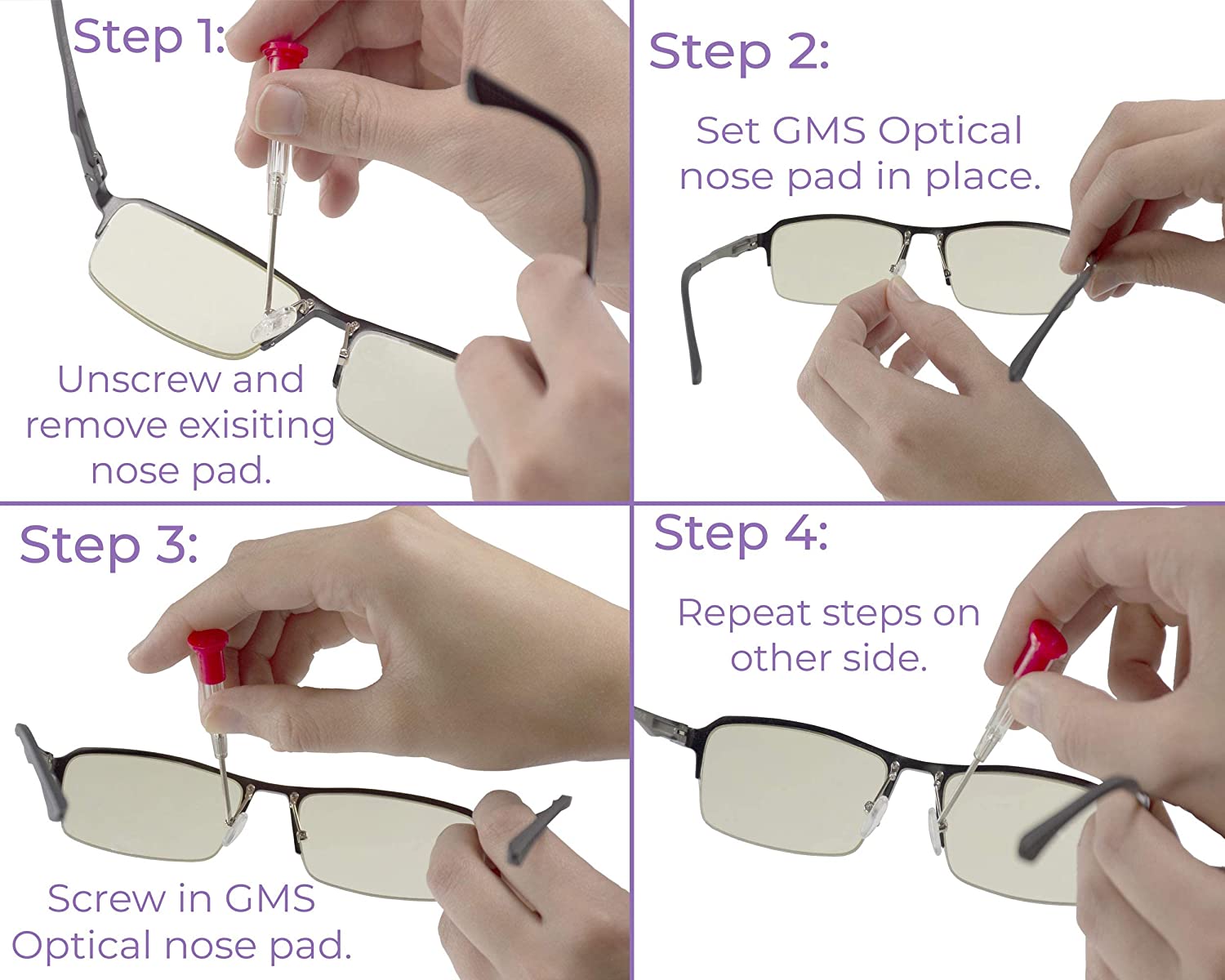 Step 1:

Unscrew and remove exisiting nose pad.

Step 2:

Set GMS Optical nose pad in place.

Step 3:

Screw in GMS Optical nose pad.

Step 4:

Repeat steps on other side.